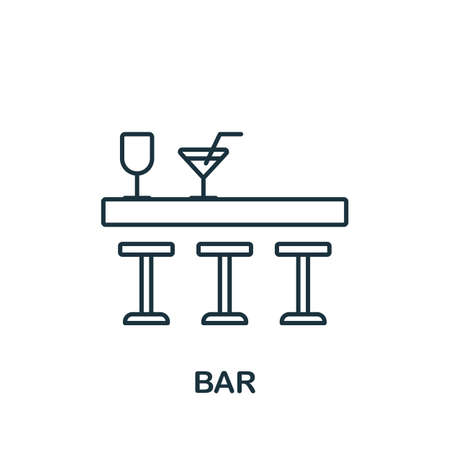 BAR